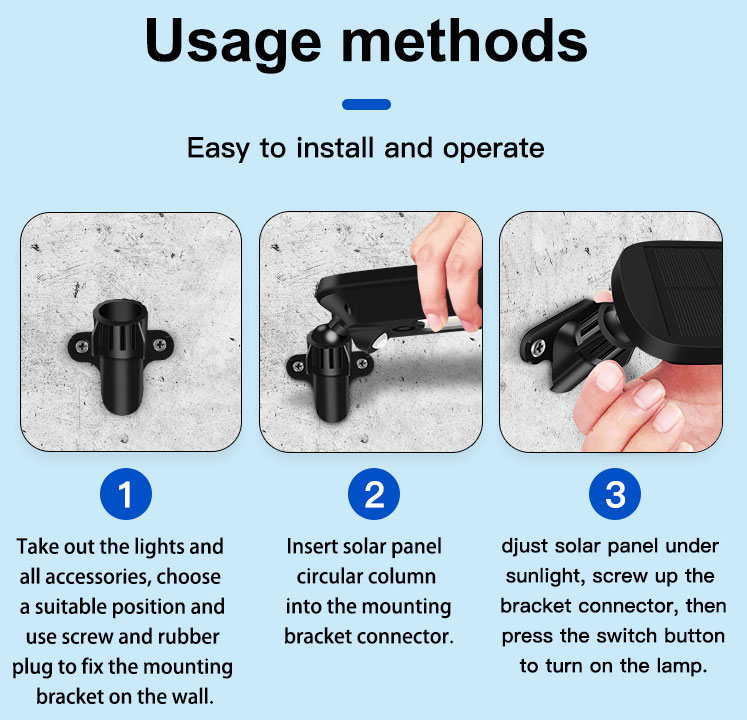 Usage methods

Easy to install and operate

1

Take out the lights and all accessories, choose a suitable position and use screw and rubber plug to fix the mounting bracket on the wall.

2

Insert solar panel circular column into the mounting bracket connector.

3

djust solar panel under sunlight, screw up the bracket connector, then press the switch button to turn on the lamp.